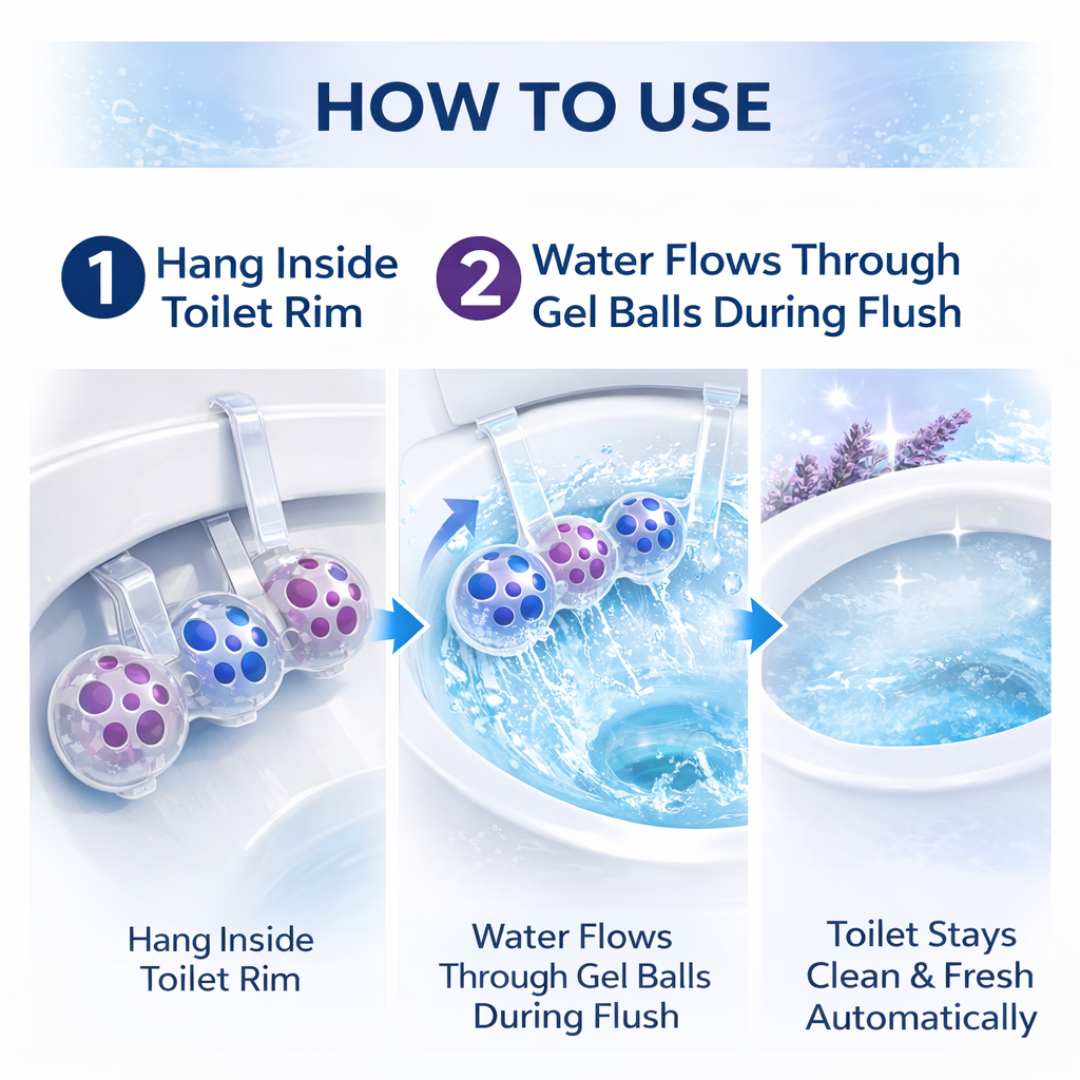 HOW TO USE

1 Hang Inside Toilet Rim

2 Water Flows Through Gel Balls During Flush

Hang Inside Toilet Rim

Water Flows Through Gel Balls During Flush

Toilet Stays Clean & Fresh Automatically